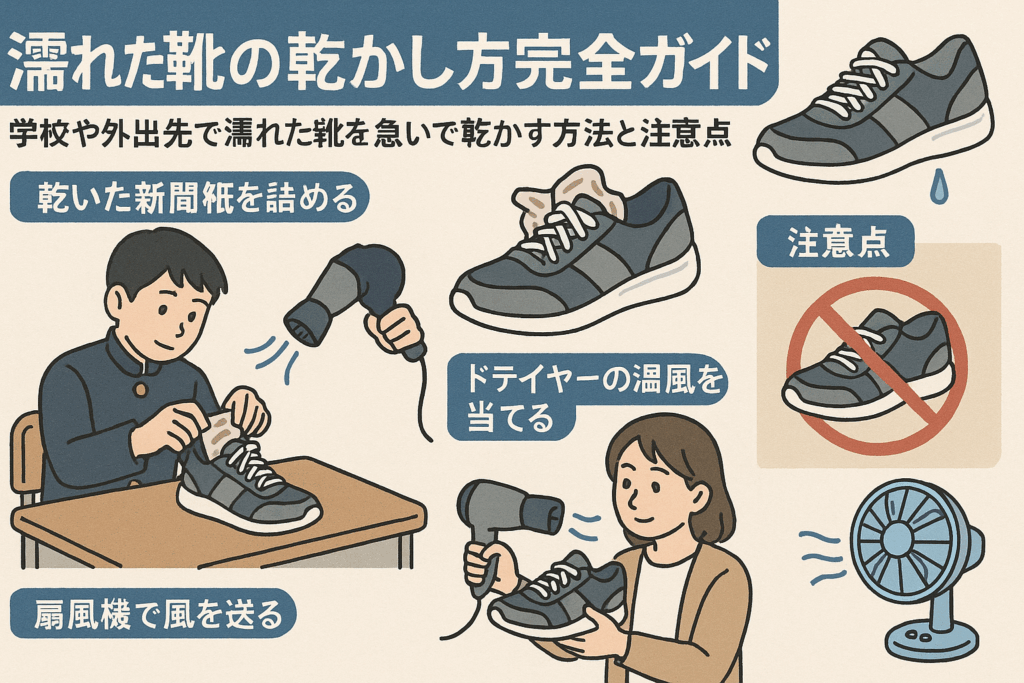 濡れた靴の乾かし方完全ガイド

学校や外出先で濡れた靴を急いで乾かす方法と注意点

乾いた新聞紙を詰める

注意点

ドテイヤーの温風を当てる

扇風機で風を送る